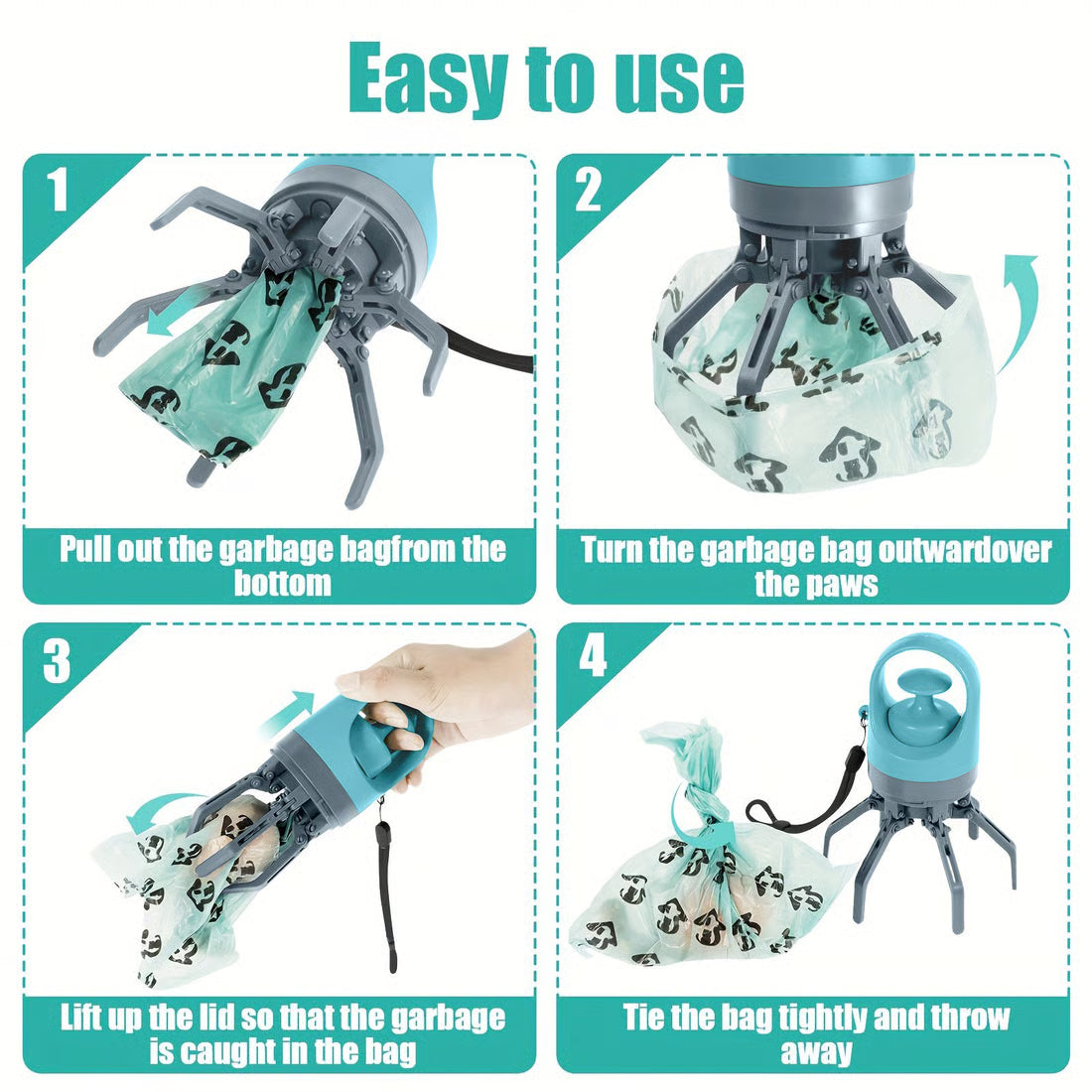 Easy to use

1

Pull out the garbage bagfrom the bottom

2

Turn the garbage bag outwardover the paws

3

Lift up the lid so that the garbage is caught in the bag

4

Tie the bag tightly and throw away